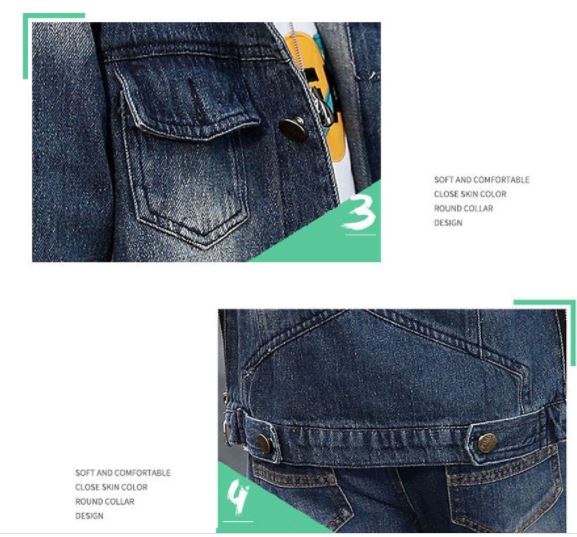 3

SOFT AND COMFORTABLE
CLOSE SKIN COLOR
ROUND COLLAR
DESIGN

SOFT AND COMFORTABLE
CLOSE SKIN COLOR
ROUND COLLAR
DESIGN

4