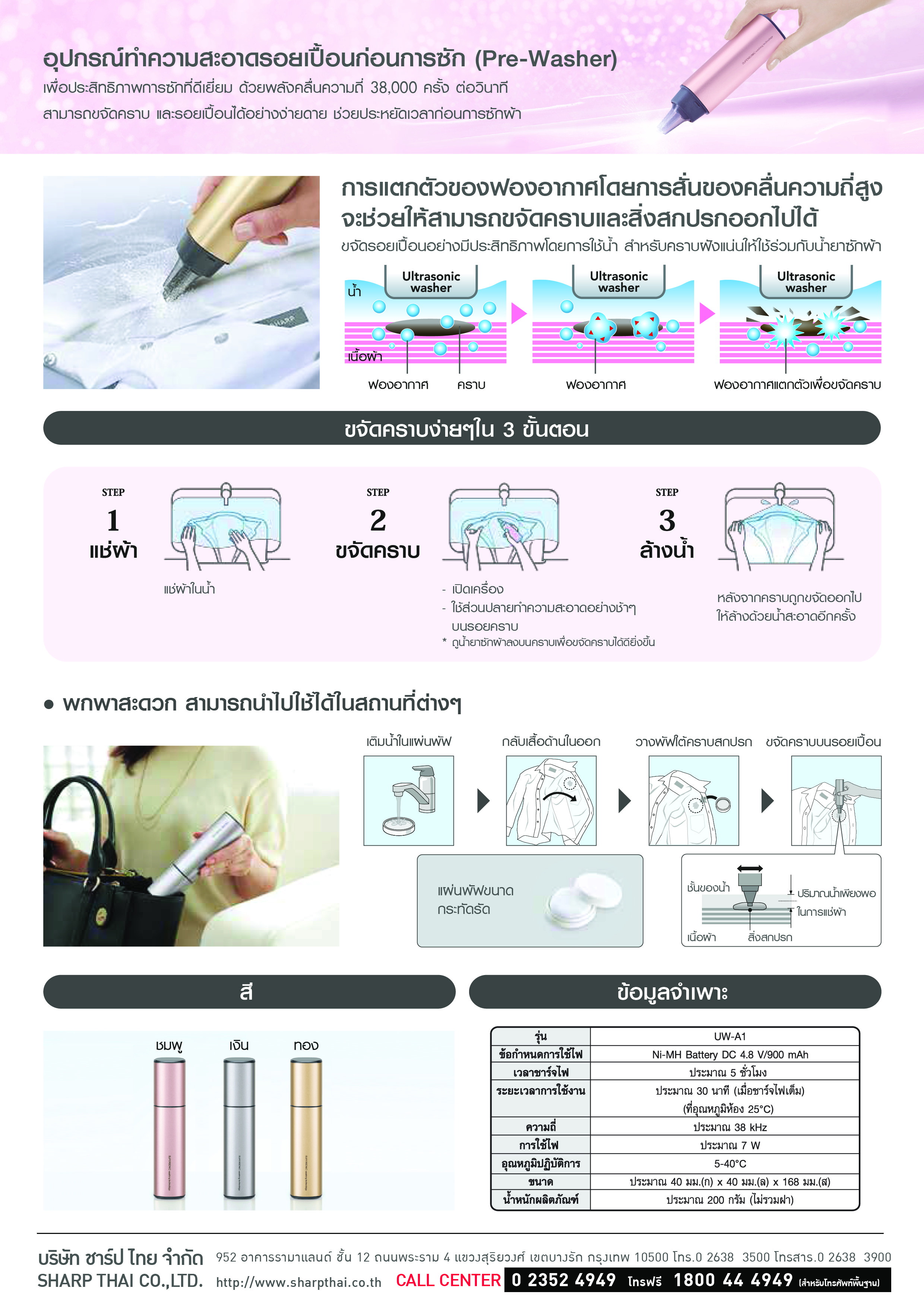 อุปกรณ์ทำความสะอาดรอยเปื้อนก่อนการซัก (Pre-Washer)
เพื่อประสิทธิภาพการซักที่ดีเยี่ยม ด้วยพลังคลื่นความถี่ 38,000 ครั้ง ต่อวินาที
สามารถขจัดคราบ และรอยเปื้อนได้อย่างง่ายดาย ช่วยประหยัดเวลาก่อนการซักผ้า

การแตกตัวของฟองอากาศโดยการสั่นของคลื่นความถี่สูง
จะช่วยให้สามารถขจัดคราบและสิ่งสกปรกออกไปได้
ขจัดรอยเปื้อนอย่างมีประสิทธิภาพโดยการใช้น้ำ สำหรับคราบฝังแน่นให้ใช้ร่วมกับน้ำยาซักผ้า

Ultrasonic washer
น้ำ
เนื้อผ้า
ฟองอากาศ
คราบ
Ultrasonic washer
ฟองอากาศ
Ultrasonic washer
ฟองอากาศแตกตัวเพื่อขจัดคราบ

ขจัดคราบง่ายๆใน 3 ขั้นตอน

STEP 1 แช่ผ้า
แช่ผ้าในน้ำ

STEP 2 ขจัดคราบ
- เปิดเครื่อง
- ใช้ส่วนปลายทำความสะอาดอย่างช้าๆ บนรอยคราบ
* ถูน้ำยาซักผ้าลงบนคราบเพื่อขจัดคราบได้ดียิ่งขึ้น

STEP 3 ล้างน้ำ
หลังจากคราบถูกขจัดออกไป ให้ล้างด้วยน้ำสะอาดอีกครั้ง

● พกพาสะดวก สามารถนำไปใช้ได้ในสถานที่ต่างๆ

เติมน้ำในแผ่นพัฟ
กลับเสื้อด้านในออก
วางพัฟใต้คราบสกปรก
ขจัดคราบบนรอยเปื้อน

แผ่นพัฟขนาด กระทัดรัด

ชั้นของน้ำ
ปริมาณน้ำเพียงพอ ในการแช่ผ้า
เนื้อผ้า
สิ่งสกปรก

สี
ชมพู
เงิน
ทอง

ข้อมูลจำเพาะ

| รุ่น | UW-A1 |
|---|---|
| ข้อกำหนดการใช้ไฟ | Ni-MH Battery DC 4.8 V/900 mAh |
| เวลาชาร์จไฟ | ประมาณ 5 ชั่วโมง |
| ระยะเวลาการใช้งาน | ประมาณ 30 นาที (เมื่อชาร์จไฟเต็ม) (ที่อุณหภูมิห้อง 25°C) |
| ความถี่ | ประมาณ 38 kHz |
| การใช้ไฟ | ประมาณ 7 W |
| อุณหภูมิปฏิบัติการ | 5-40°C |
| ขนาด | ประมาณ 40 มม.(ก) x 40 มม.(ล) x 168 มม.(ส) |
| น้ำหนักผลิตภัณฑ์ | ประมาณ 200 กรัม (ไม่รวมฝา) |

บริษัท ชาร์ป ไทย จำกัด
SHARP THAI CO.,LTD.
952 อาคารรามาแลนด์ ชั้น 12 ถนนพระราม 4 แขวงสุริยวงศ์ เขตบางรัก กรุงเทพ 10500 โทร.0 2638 3500 โทรสาร.0 2638 3900
http://www.sharpthai.co.th CALL CENTER 0 2352 4949 โทรฟรี 1800 44 4949 (สำหรับโทรศัพท์พื้นฐาน)