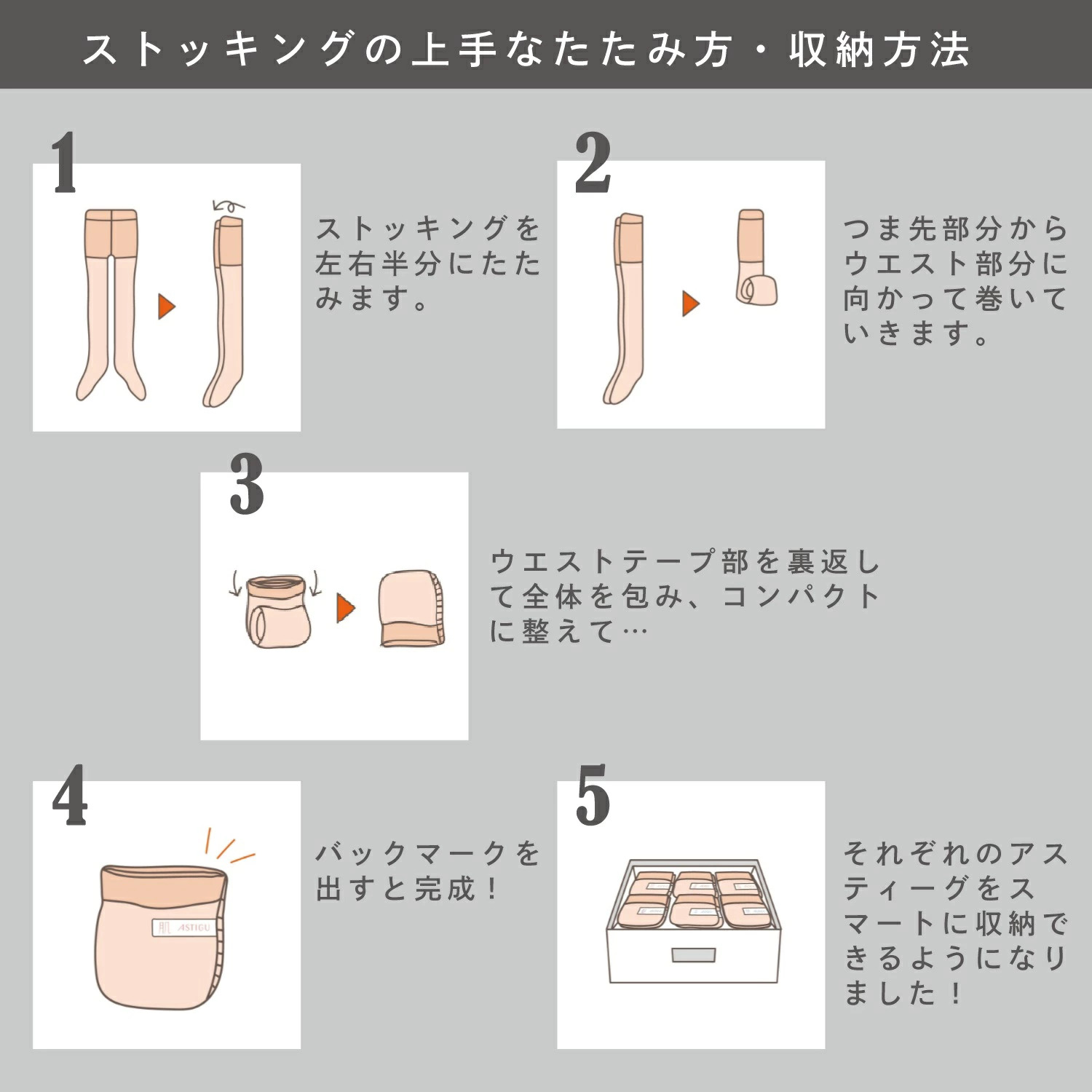 ストッキングの上手なたたみ方・収納方法

1

ストッキングを左右半分にたたみます。

2

つま先部分からウエスト部分に向かって巻いていきます。

3

ウエストテープ部を裏返して全体を包み、コンパクトに整えて…

4

肌 ASTIGU

バックマークを出すと完成！

5

それぞれのアスティーグをスマートに収納できるようになりました！